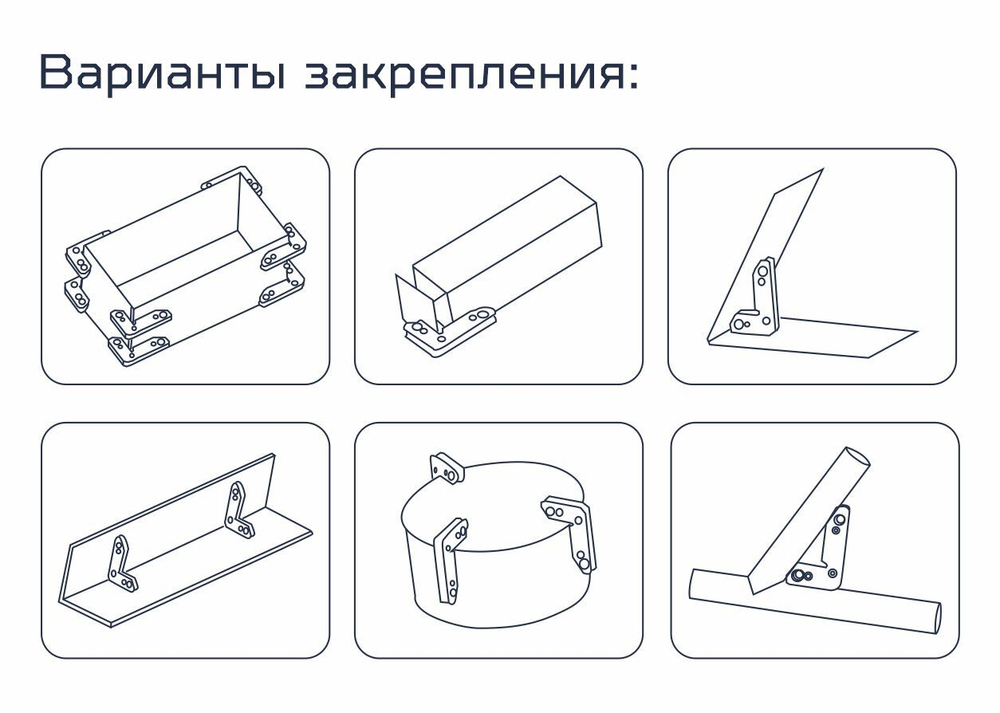 Варианты закрепления: