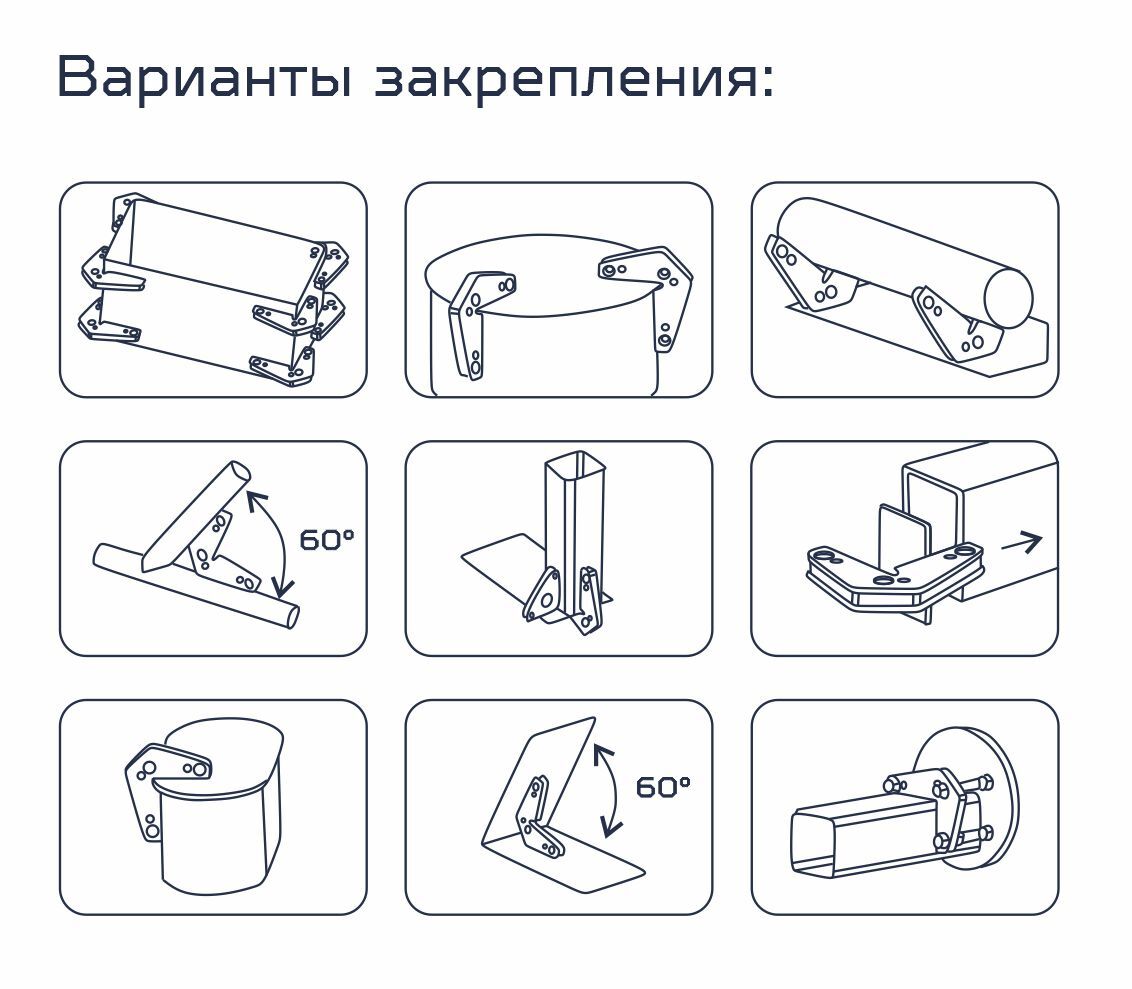 Варианты закрепления:

60°

60°